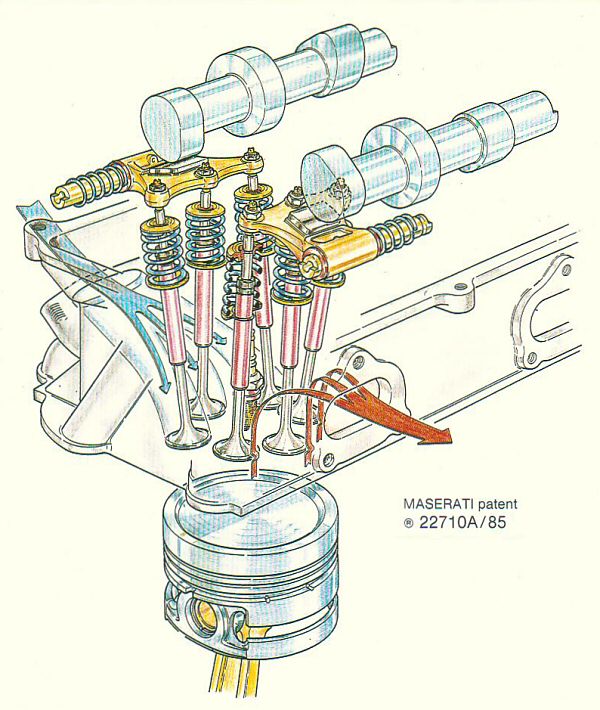 MASERATI patent
® 22710A/85